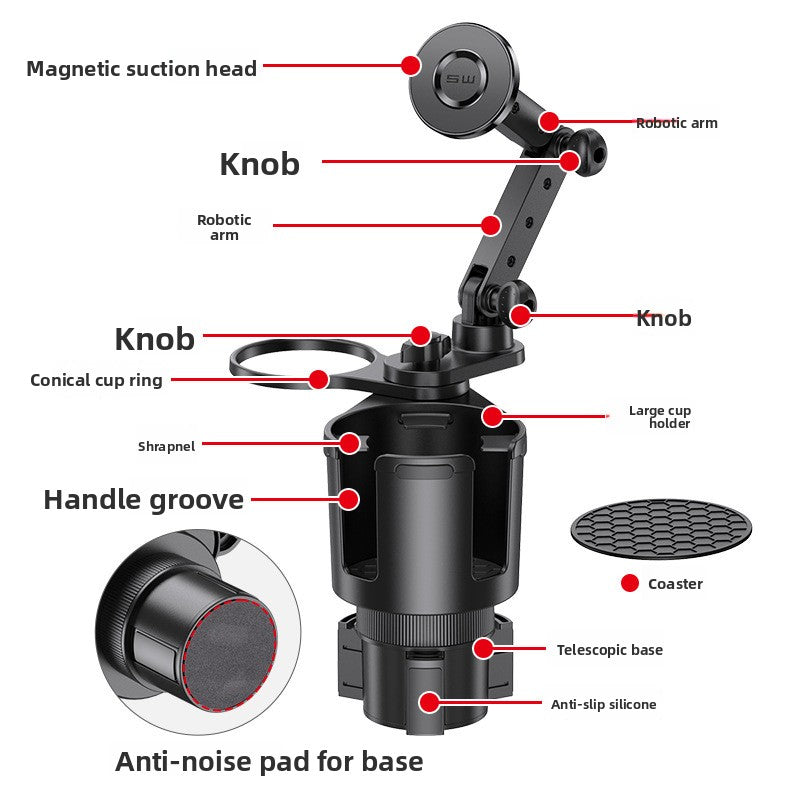 Magnetic suction head

SW

Robotic arm

Knob

Robotic arm

Knob

Knob

Conical cup ring

Large cup holder

Shrapnel

Handle groove

Coaster

Telescopic base

Anti-slip silicone

Anti-noise pad for base